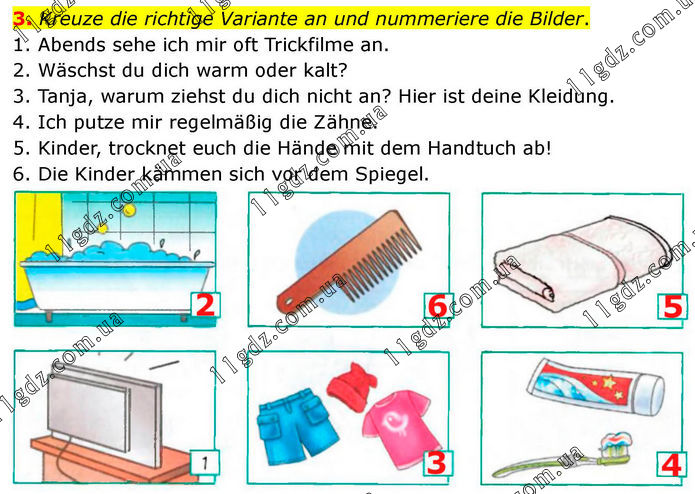 3. Kreuze die richtige Variante an und nummeriere die Bilder.
1. Abends sehe ich mir oft Trickfilme an.
2. Wäschst du dich warm oder kalt?
3. Tanja, warum ziehst du dich nicht an? Hier ist deine Kleidung.
4. Ich putze mir regelmäßig die Zähne.
5. Kinder, trocknet euch die Hände mit dem Handtuch ab!
6. Die Kinder kämmen sich vor dem Spiegel.

2

6

5

1

3

4

11gdz.com.ua