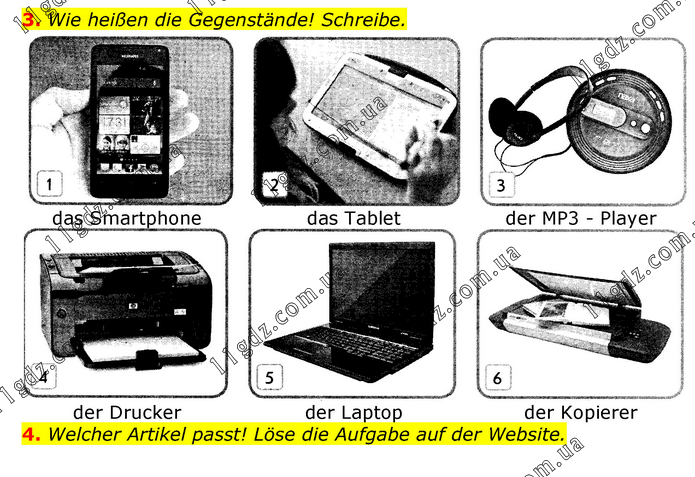 3. Wie heißen die Gegenstände! Schreibe.

1
das Smartphone

2
das Tablet

3
der MP3 - Player

4
der Drucker

5
der Laptop

6
der Kopierer

4. Welcher Artikel passt! Löse die Aufgabe auf der Website.

11gdz.com.ua